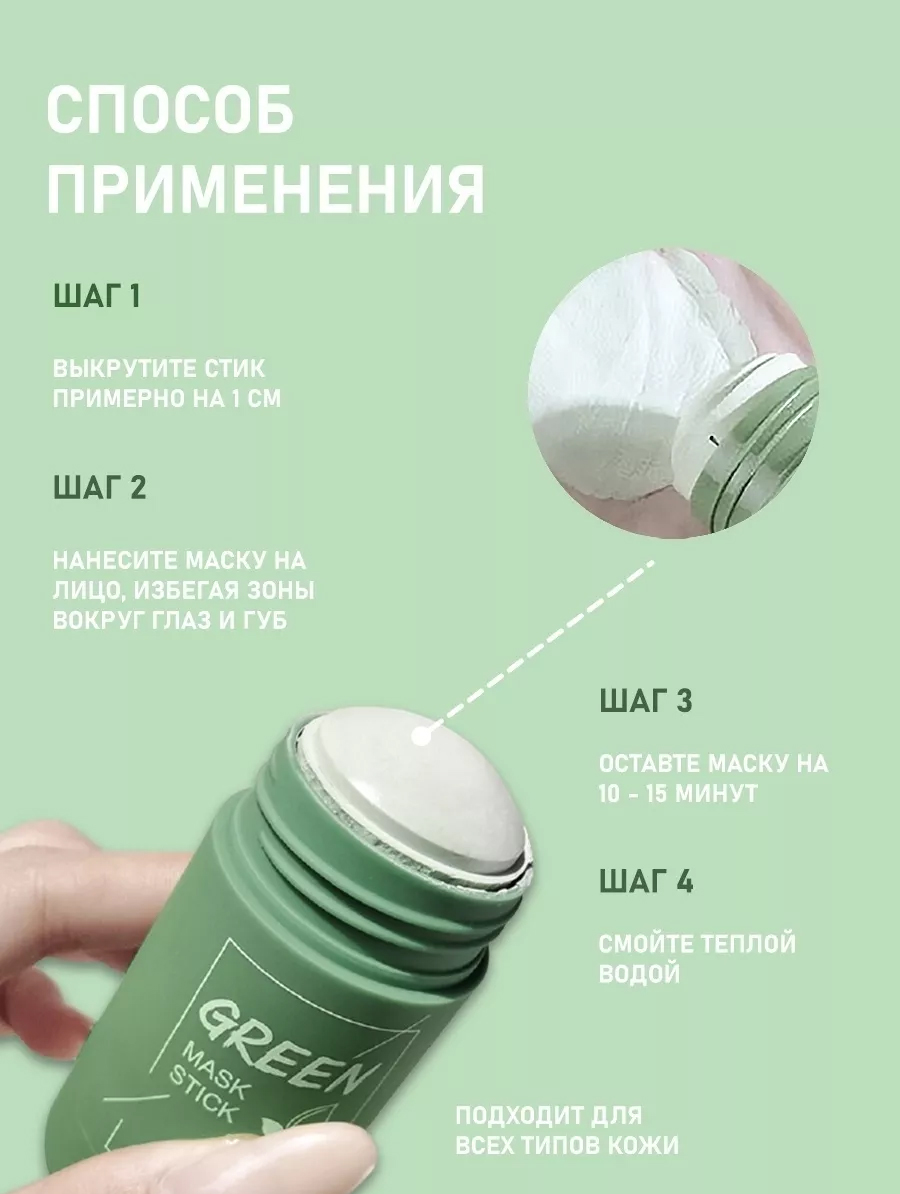 СПОСОБ ПРИМЕНЕНИЯ

ШАГ 1

ВЫКРУТИТЕ СТИК ПРИМЕРНО НА 1 СМ

ШАГ 2

НАНЕСИТЕ МАСКУ НА ЛИЦО, ИЗБЕГАЯ ЗОНЫ ВОКРУГ ГЛАЗ И ГУБ

ШАГ 3

ОСТАВТЕ МАСКУ НА 10 - 15 МИНУТ

ШАГ 4

СМОЙТЕ ТЕПЛОЙ ВОДОЙ

GREEN
MASK
STICK

ПОДХОДИТ ДЛЯ ВСЕХ ТИПОВ КОЖИ